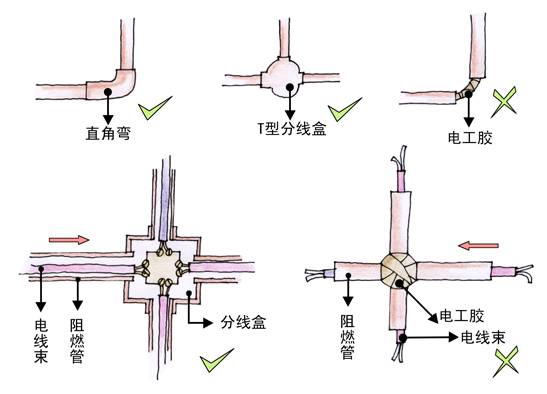 直角弯

T型分线盒

电工胶

电线束

阻燃管

分线盒

阻燃管

电工胶

电线束